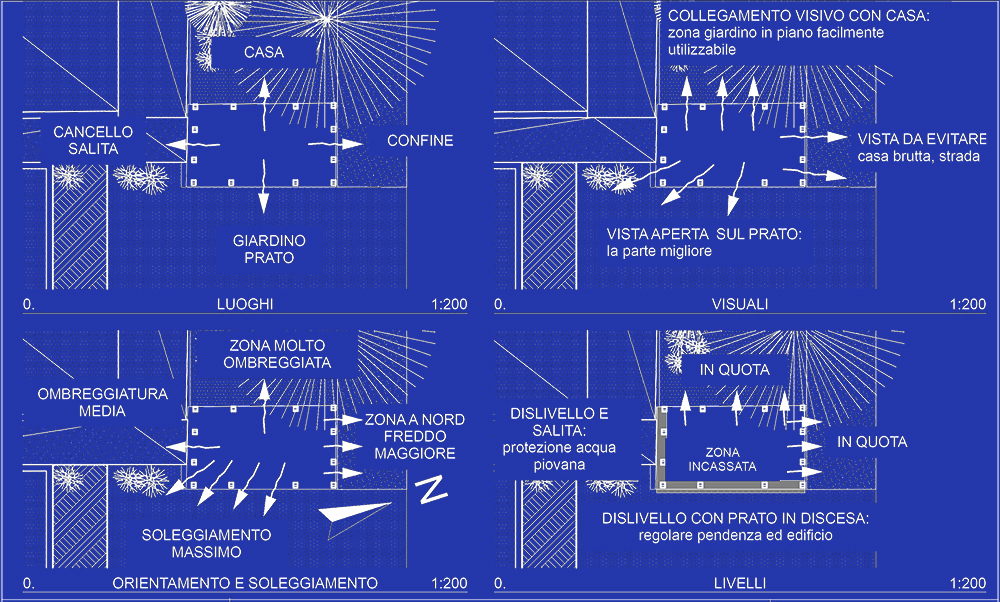 CASA

CANCELLO
SALITA

CONFINE

GIARDINO
PRATO

0. LUOGHI 1:200

COLLEGAMENTO VISIVO CON CASA:
zona giardino in piano facilmente utilizzabile

VISTA DA EVITARE
casa brutta, strada

VISTA APERTA SUL PRATO:
la parte migliore

0. VISUALI 1:200

ZONA MOLTO OMBREGGIATA

OMBREGGIATURA MEDIA

ZONA A NORD
FREDDO
MAGGIORE

N

SOLEGGIAMENTO
MASSIMO

0. ORIENTAMENTO E SOLEGGIAMENTO 1:200

IN QUOTA

DISLIVELLO E SALITA:
protezione acqua piovana

ZONA
INCASSATA

IN QUOTA

DISLIVELLO CON PRATO IN DISCESA:
regolare pendenza ed edificio

0. LIVELLI 1:200